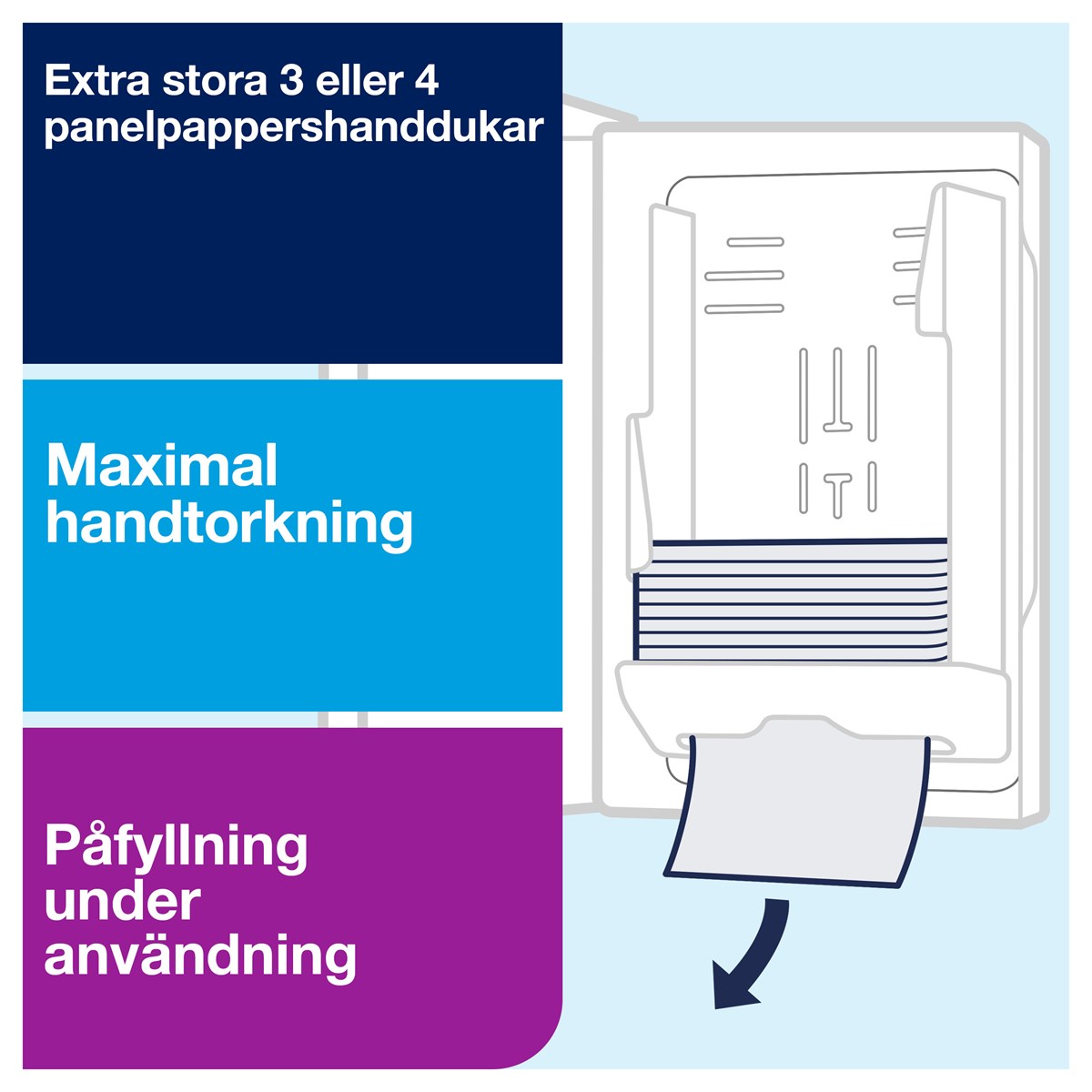 Extra stora 3 eller 4 panelpappershanddukar

Maximal handtorkning

Påfyllning under användning